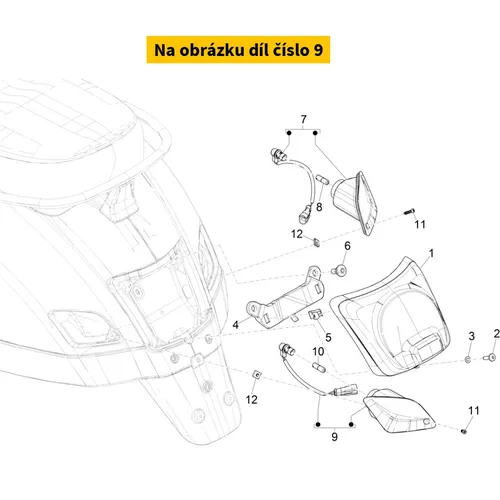 Na obrázku díl číslo 9

7
8
11
12
6
1
4
5
3
2
10
12
11
9