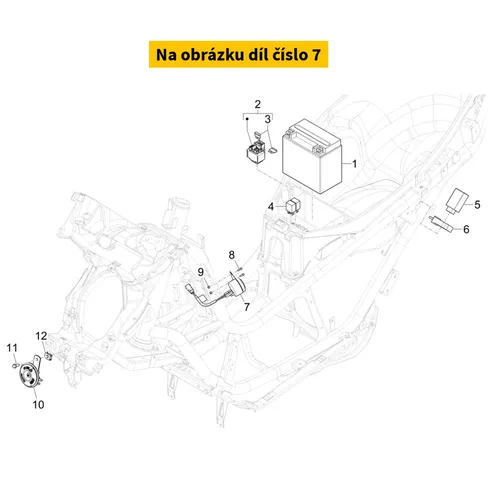 Na obrázku díl číslo 7

2
3
1
4
5
6
8
9
7
12
11
10