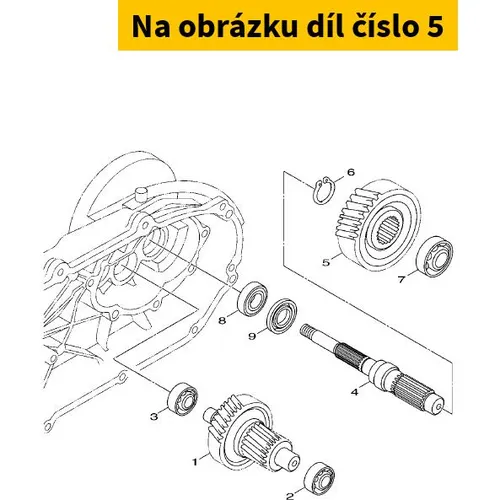 Na obrázku díl číslo 5

6
5
7
8
9
4
3
1
2