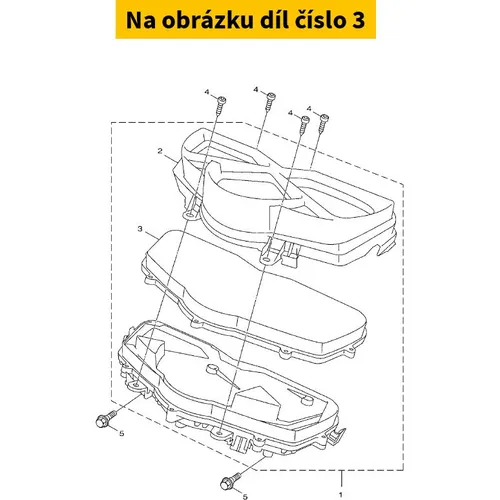 Na obrázku díl číslo 3

4
4
4
4
2
3
5
5
1