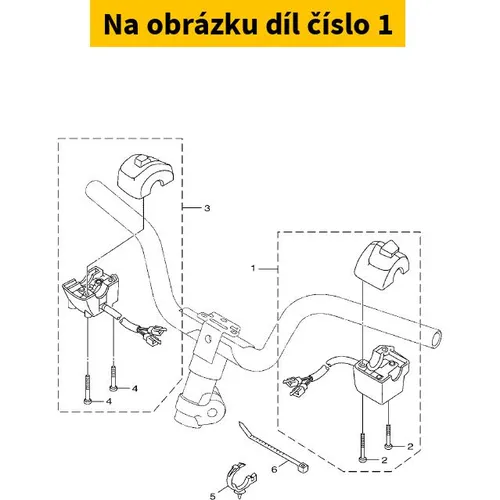 Na obrázku díl číslo 1

3

1

4

4

2

2

6

5