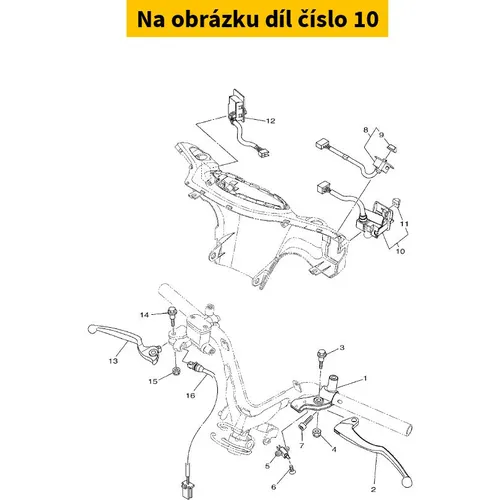 Na obrázku díl číslo 10

12
8
9
11
10
14
13
15
16
3
1
7
4
5
6
2