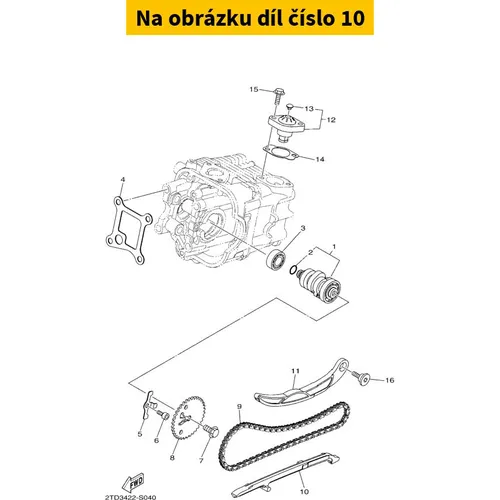 Na obrázku díl číslo 10

15
13
12
14
4
3
2
1
11
16
9
5
6
8
7
10
FWD
2TD3422-S040