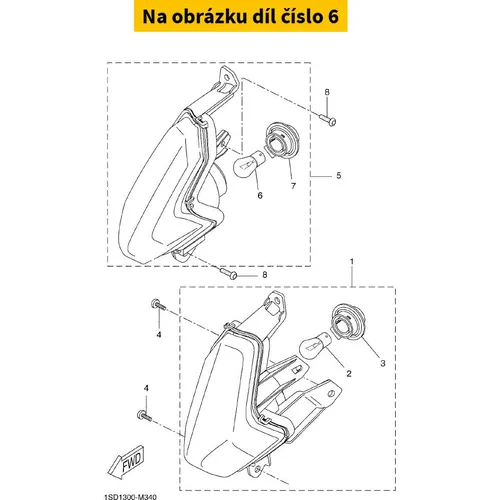 Na obrázku díl číslo 6

8

5

6

7

8

1

4

3

2

4

FWD

1SD1300-M340