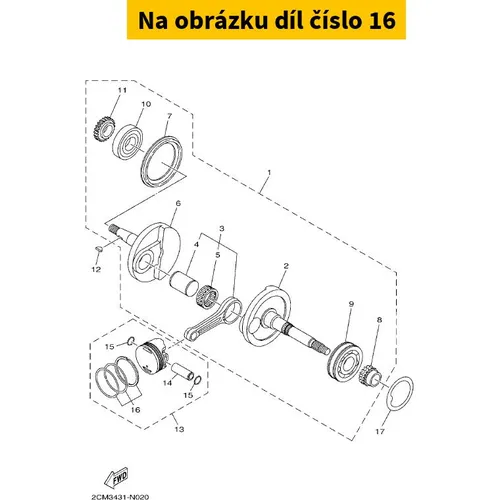 Na obrázku díl číslo 16

11
10
7
1
6
3
4
5
12
2
9
8
15
14
15
16
13
17
FWD
2CM3431-N020