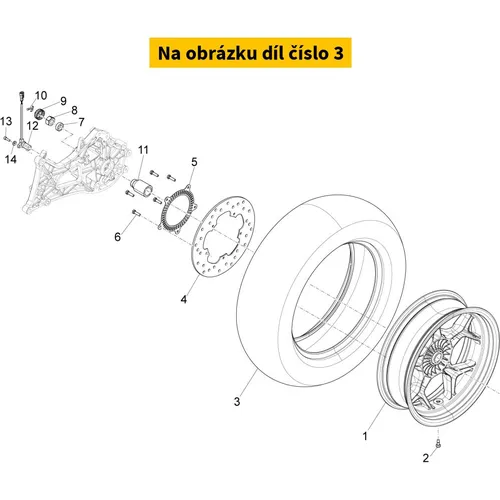 Na obrázku díl číslo 3

10
9
8
7
13
12
14
11
5
6
4
3
1
2