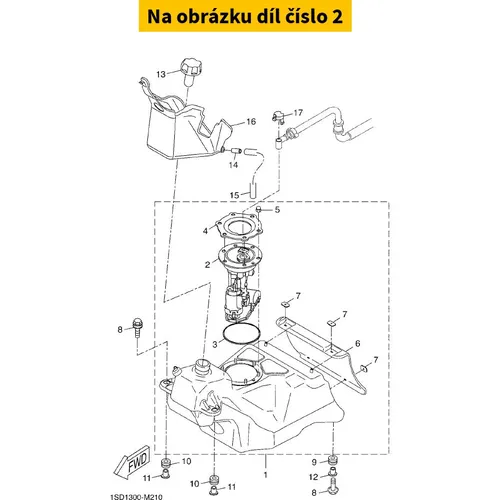 Na obrázku díl číslo 2

13
16
17
14
15
5
4
2
7
7
8
3
6
7
FWD
10
11
10
11
1
9
12
8
1SD1300-M210