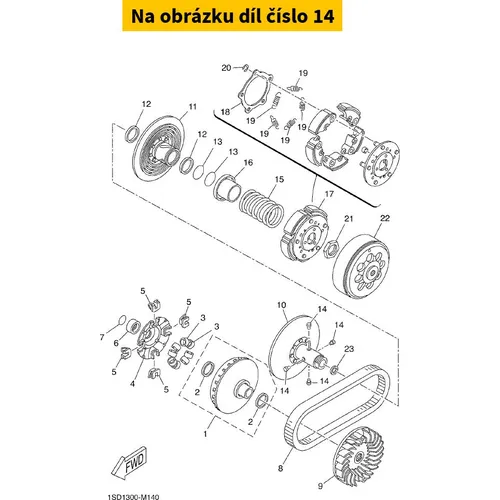 Na obrázku díl číslo 14

20
19
18
19
19
19
19
12
11
12
13
13
16
15
17
21
22
5
5
3
3
7
6
5
4
5
2
2
1
10
14
14
23
14
14
8
9
FWD
1SD1300-M140