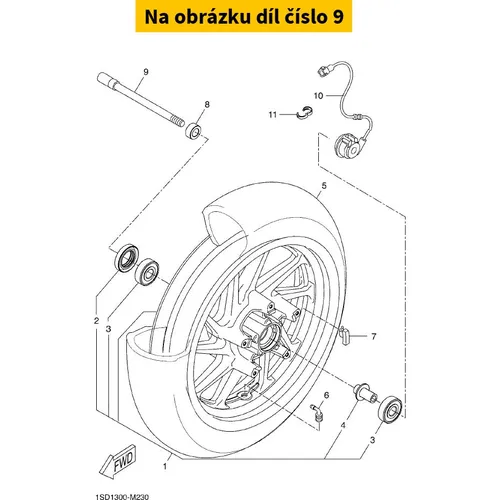 Na obrázku díl číslo 9

9
8
10
11
5
2
3
7
6
4
3
1
FWD

1SD1300-M230