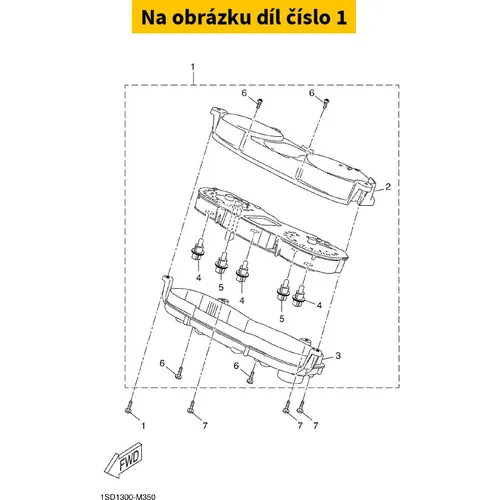 Na obrázku díl číslo 1

1
6
6
2
4
5
4
5
4
3
6
6
1
7
7
7
FWD
1SD1300-M350