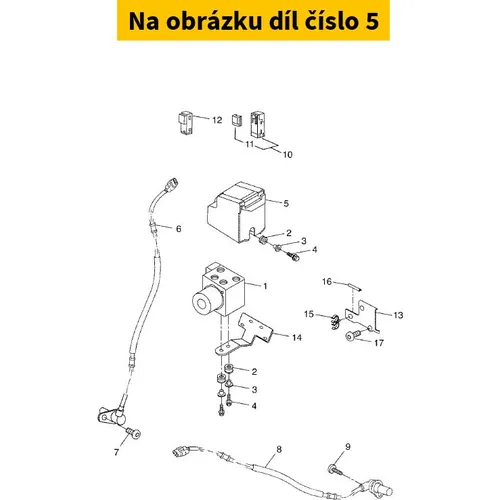 Na obrázku díl číslo 5

12
11
10
5
6
2
3
4
1
16
15
13
14
17
2
3
4
7
8
9