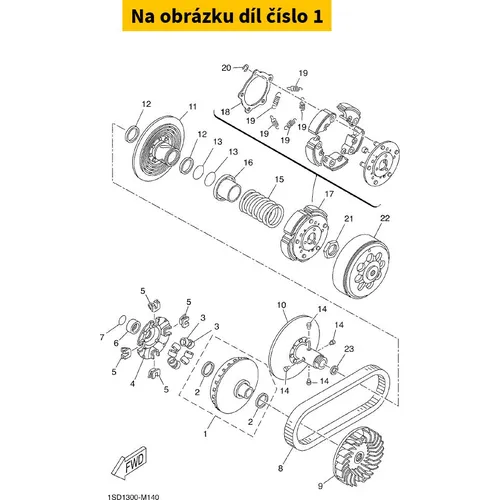 Na obrázku díl číslo 1

20
19
18
19
19
19
19
12
11
12
13
13
16
15
17
21
22
5
5
3
3
7
6
5
4
5
2
2
1
10
14
14
23
14
14
8
9
FWD
1SD1300-M140