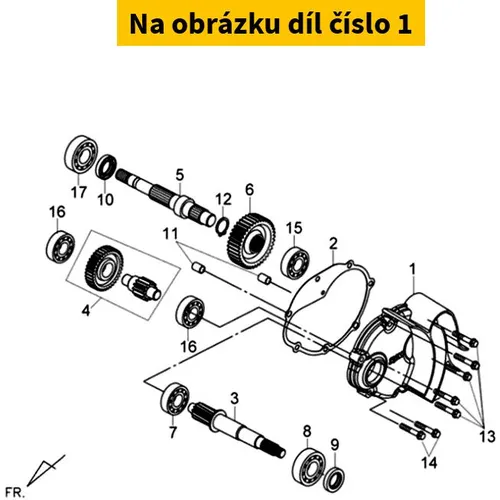 Na obrázku díl číslo 1

17
10
5
12
6
16
11
15
2
1
4
16
3
7
8
9
13
14
FR.