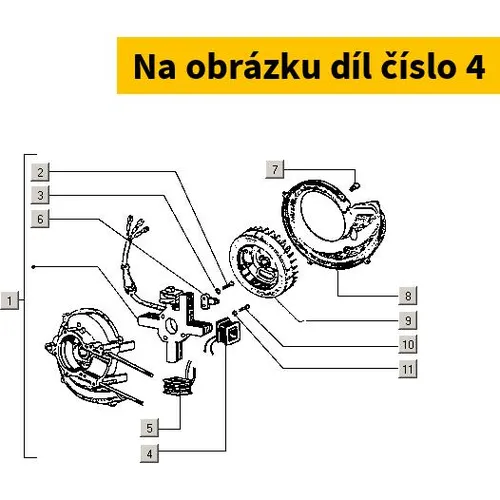 Na obrázku díl číslo 4

2
3
6
1
7
8
9
10
11
5
4