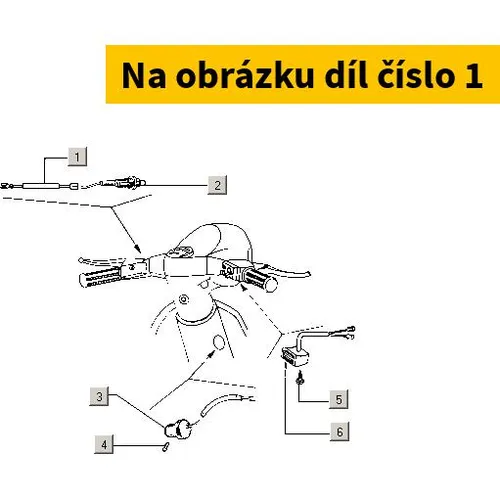 Na obrázku díl číslo 1

1

2

3

4

5

6