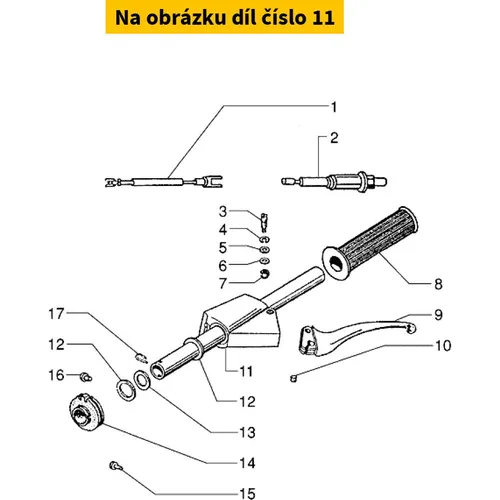 Na obrázku díl číslo 11

1
2
3
4
5
6
7
8
9
10
17
12
16
11
12
13
14
15