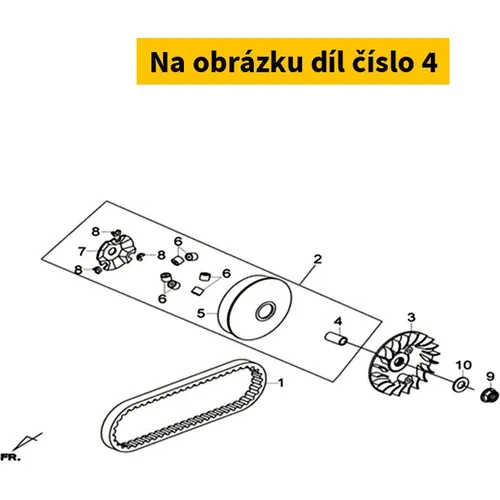 Na obrázku díl číslo 4

8
7
8
8
6
6
6
2
5
4
3
10
9
1
FR.