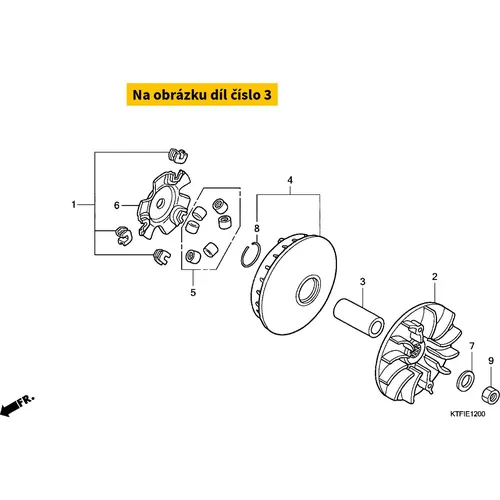 Na obrázku díl číslo 3

1
6
5
4
8
3
2
7
9
FR.
KTFIE1200