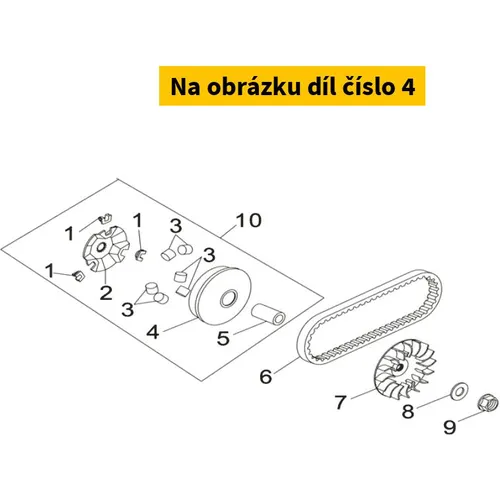 Na obrázku díl číslo 4

1
1
3
10
1
3
2
3
4
5
6
7
8
9