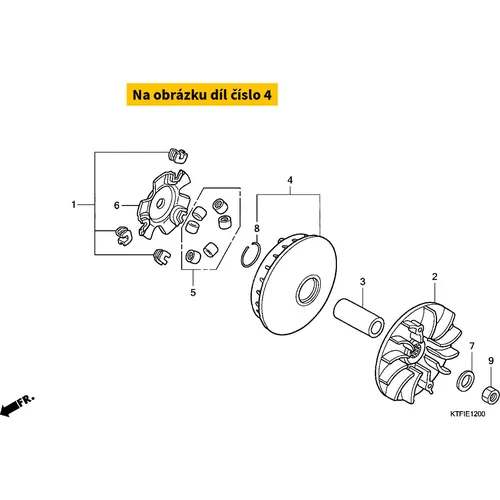 Na obrázku díl číslo 4

1
6
5
4
8
3
2
7
9
FR.
KTFIE1200