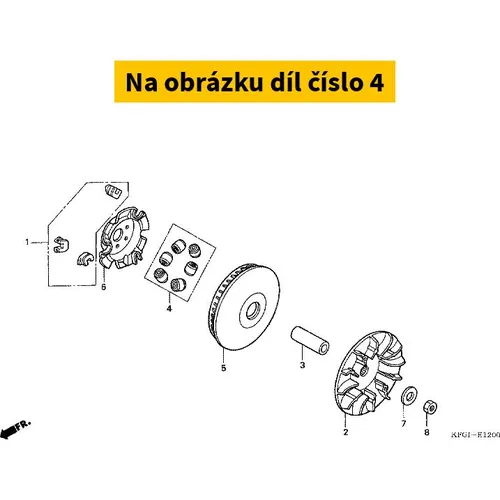 Na obrázku díl číslo 4

1
6
4
5
3
2
7
8
FR.
KFG1-E1200