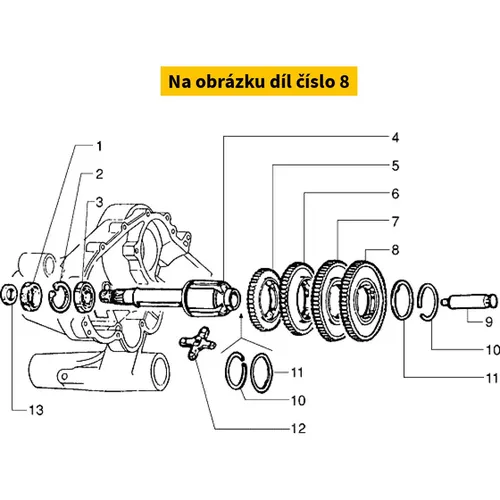 Na obrázku díl číslo 8

1
2
3
4
5
6
7
8
9
10
11
11
10
12
13