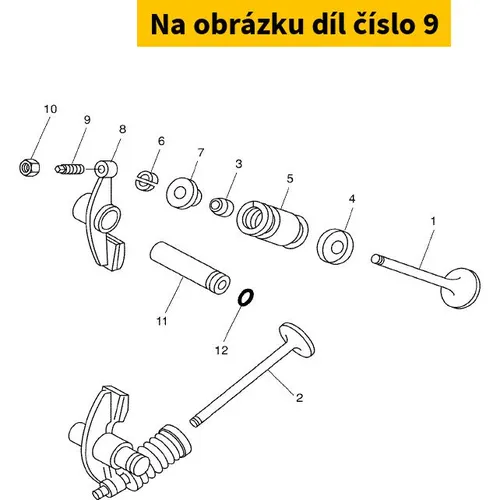 Na obrázku díl číslo 9

10
9
8
6
7
3
5
4
1
11
12
2