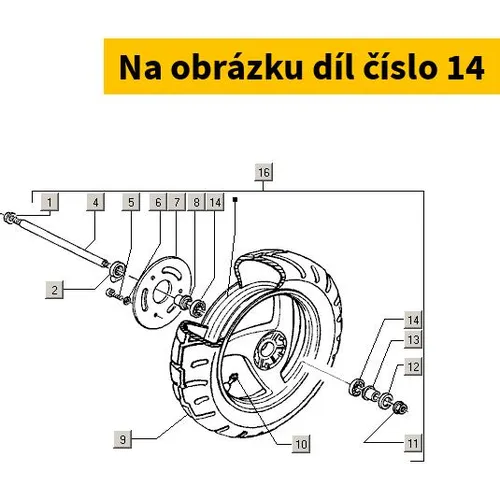 Na obrázku díl číslo 14

16

1

4

5

6

7

8

14

2

14

13

12

9

10

11