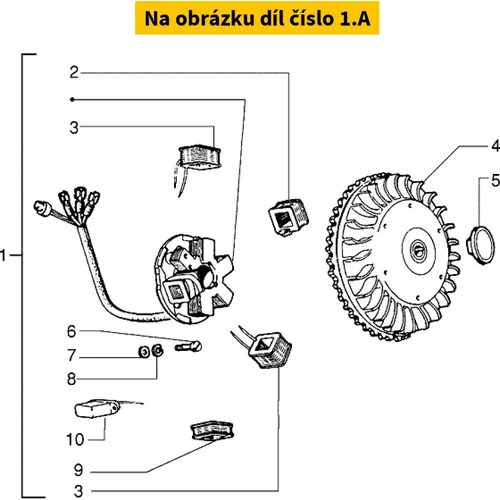 Na obrázku díl číslo 1.A

2
3
4
5
1
6
7
8
10
9
3