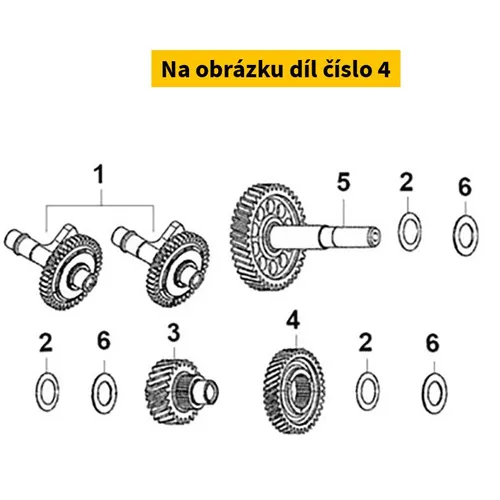 Na obrázku díl číslo 4

1

5

2

6

2

6

3

4

2

6