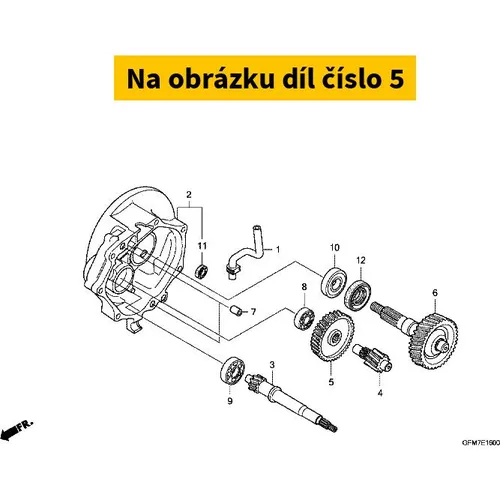 Na obrázku díl číslo 5

2

11

1

10

12

6

8

7

5

4

3

9

FR.

GFM7E1900