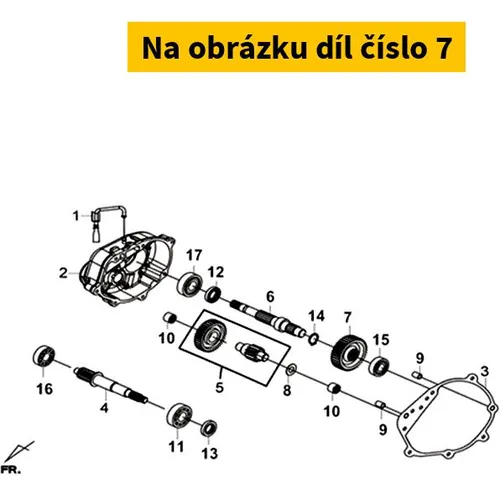 Na obrázku díl číslo 7

1
2
17
12
6
14
7
15
9
3
10
5
8
10
9
16
4
11
13
FR.