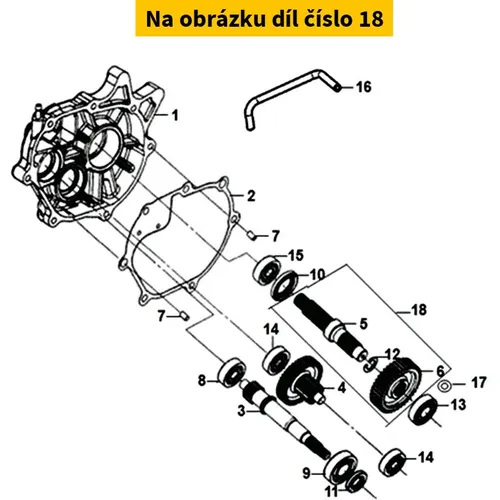 Na obrázku díl číslo 18

16
1
2
7
15
10
18
7
5
14
12
6
17
8
4
13
3
14
9
11