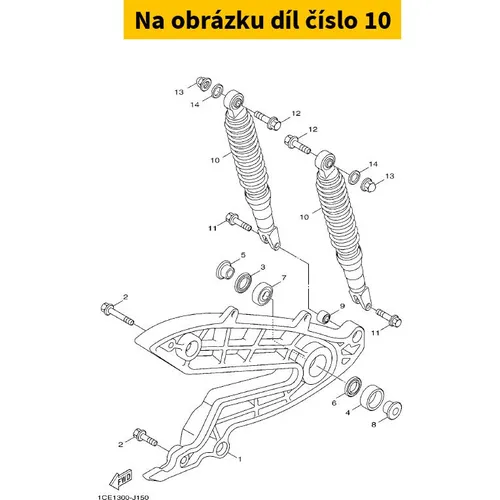 Na obrázku díl číslo 10

13
14
12
12
10
14
13
10
11
5
3
7
2
9
11
6
4
8
2
1
FWD
1CE1300-J150