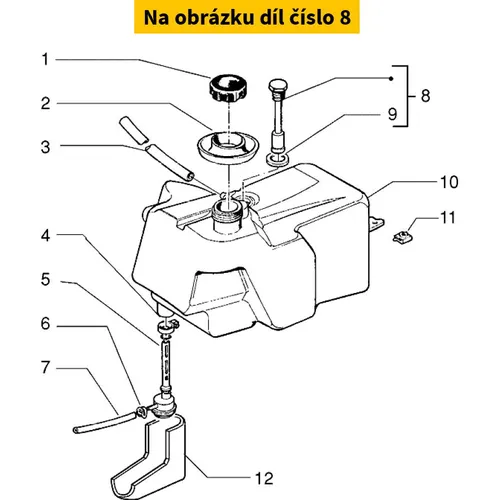 Na obrázku díl číslo 8

1
2
3
4
5
6
7
8
9
10
11
12