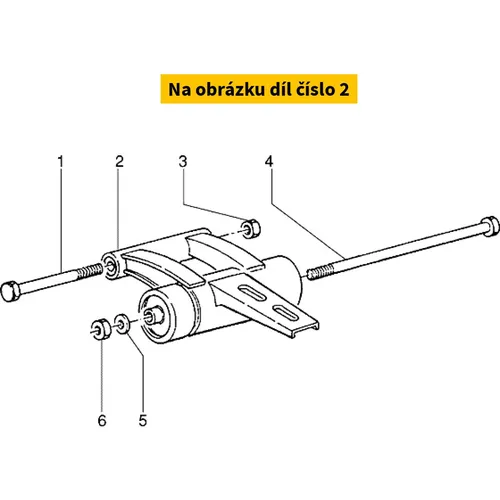 Na obrázku díl číslo 2

1
2
3
4
6
5