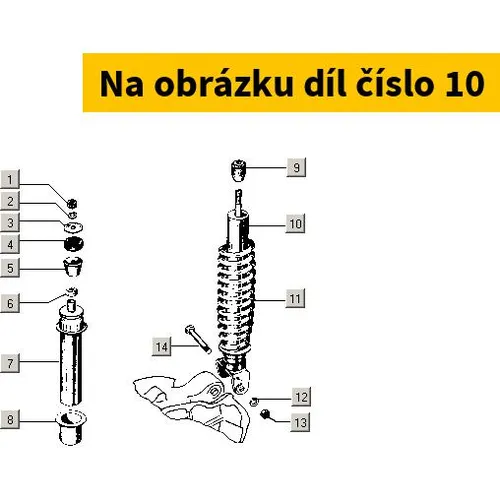 Na obrázku díl číslo 10

1
2
3
4
5
6
7
8
9
10
11
14
12
13