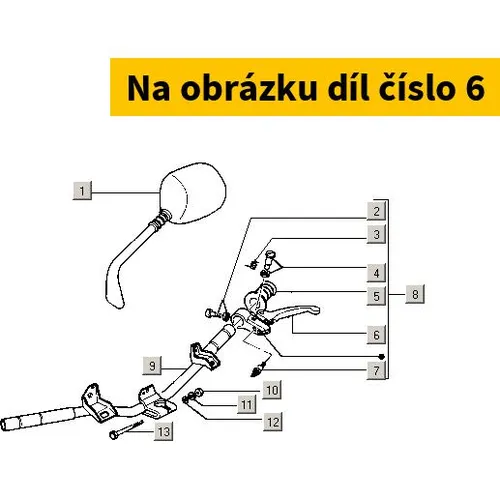 Na obrázku díl číslo 6

1
2
3
4
5
8
6
7
9
10
11
12
13