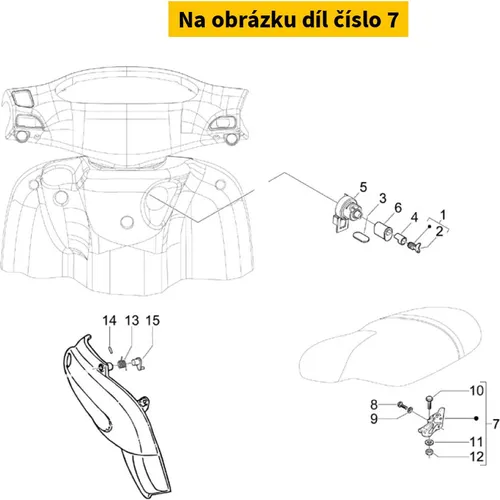 Na obrázku díl číslo 7

5
3
6
4
1
2

14
13
15

10
8
9
7
11
12