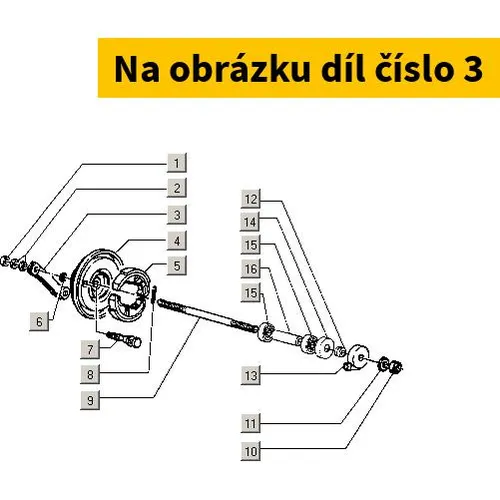 Na obrázku díl číslo 3

1
2
3
4
5
6
7
8
9
12
14
15
16
15
13
11
10