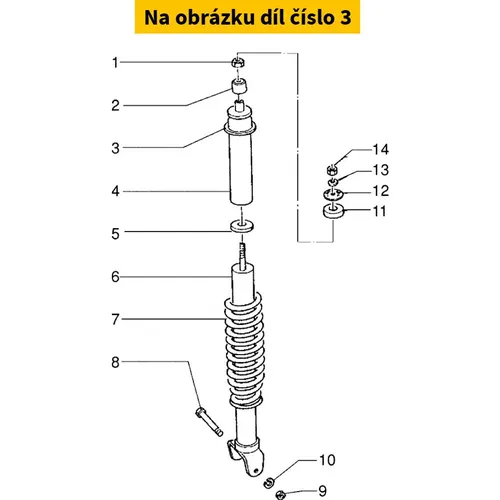 Na obrázku díl číslo 3

1
2
3
4
5
6
7
8
14
13
12
11
10
9