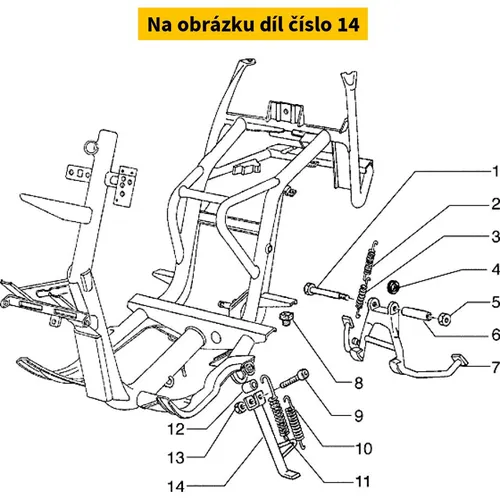 Na obrázku díl číslo 14

1
2
3
4
5
6
7
8
9
10
11
12
13
14