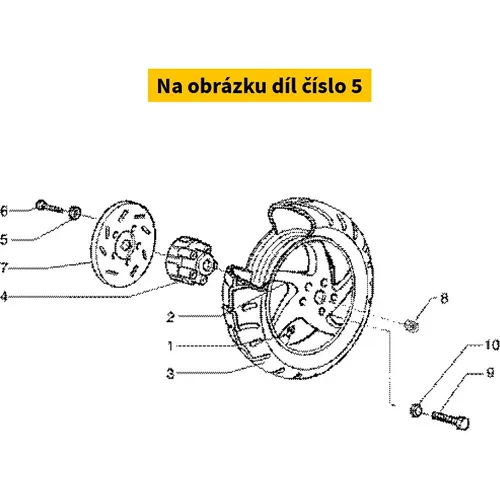 Na obrázku díl číslo 5

6
5
7
4
2
1
3
8
10
9