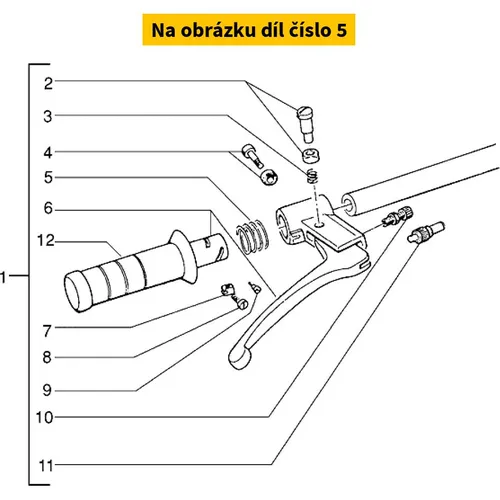 Na obrázku díl číslo 5

2
3
4
5
6
12
1
7
8
9
10
11