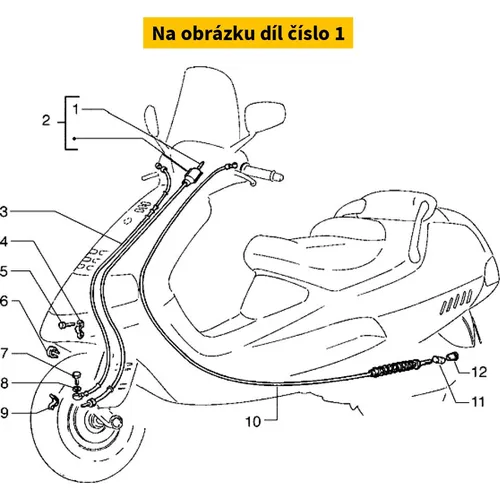 Na obrázku díl číslo 1

2
1
3
4
5
6
7
8
9
10
11
12