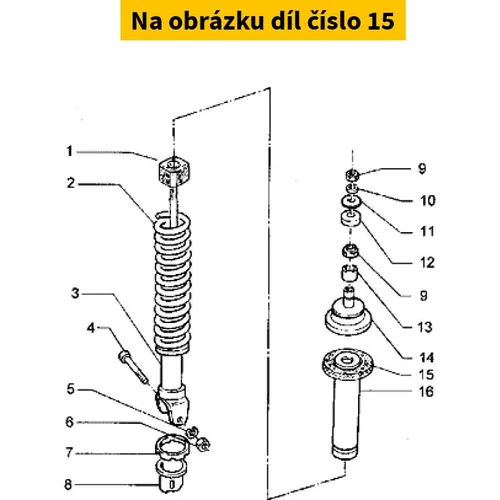 Na obrázku díl číslo 15

1
2
3
4
5
6
7
8
9
10
11
12
9
13
14
15
16