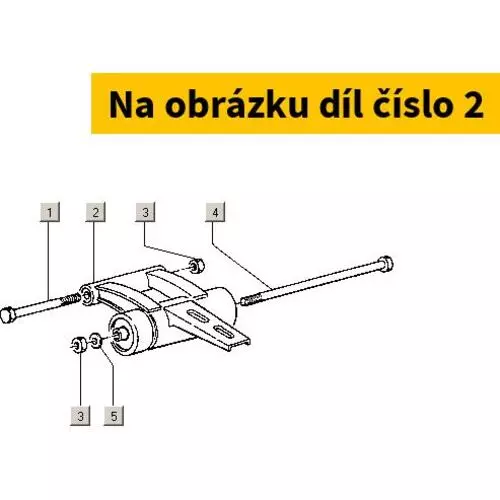 Na obrázku díl číslo 2

1
2
3
4
3
5