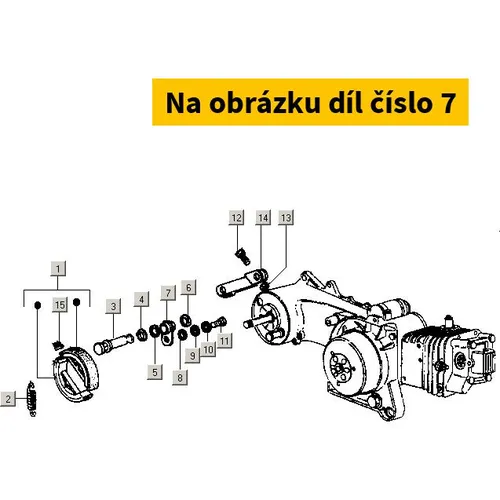 Na obrázku díl číslo 7

12
14
13
1
15
3
4
7
6
5
8
9
10
11
2