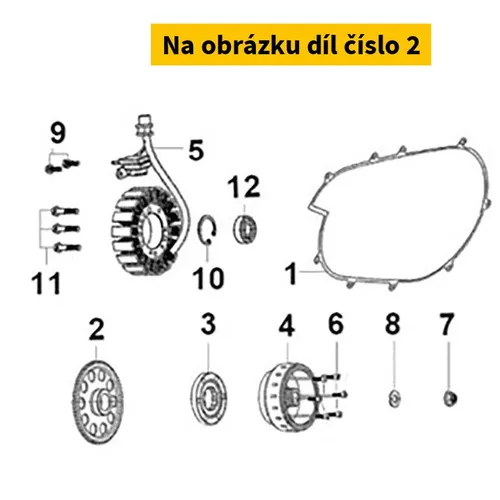 Na obrázku díl číslo 2

9
5
12
11
10
1
2
3
4
6
8
7