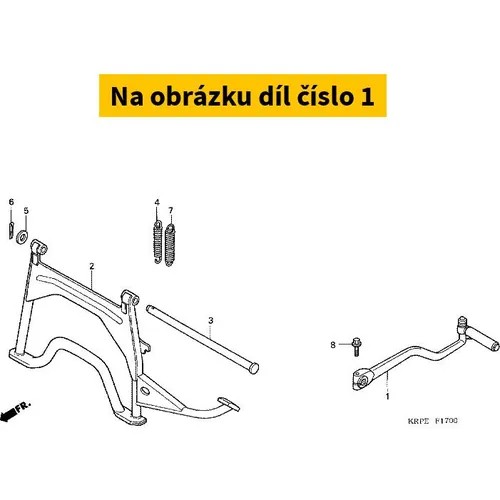 Na obrázku díl číslo 1

6
5
4
7
2
3
8
1
FR.
KRPE F1700